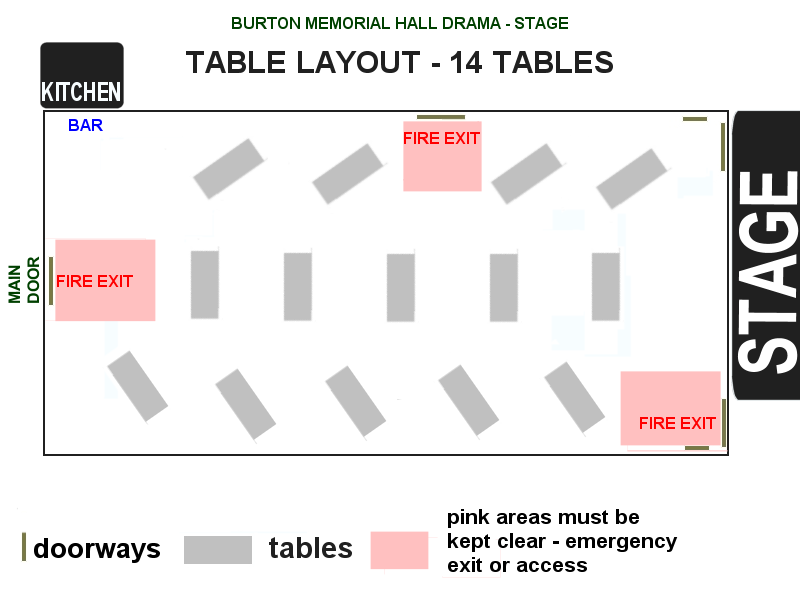 BURTON MEMORIAL HALL DRAMA - STAGE

TABLE LAYOUT - 14 TABLES

KITCHEN

BAR

FIRE EXIT

MAIN DOOR

FIRE EXIT

STAGE

FIRE EXIT

doorways

tables

pink areas must be kept clear - emergency exit or access